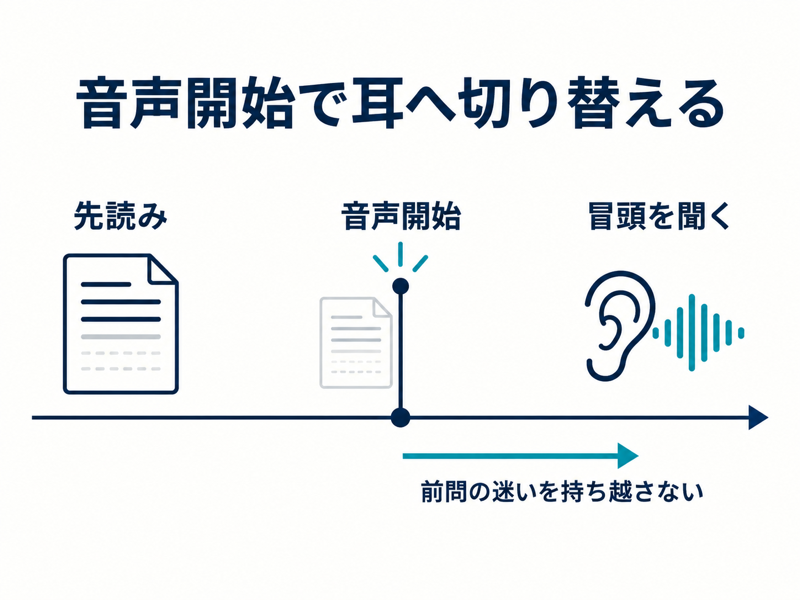 音声開始で耳へ切り替える

先読み

音声開始

冒頭を聞く

前問の迷いを持ち越さない