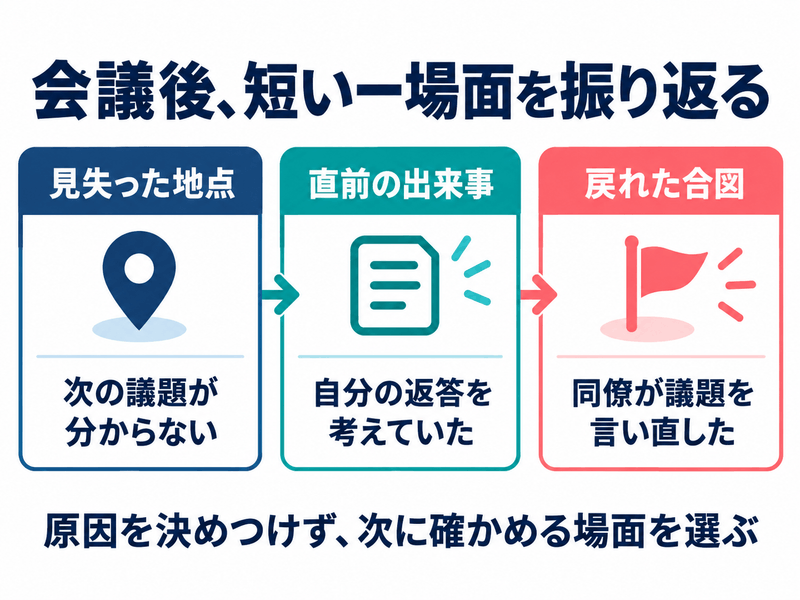 会議後、短い一場面を振り返る

見失った地点

次の議題が分からない

直前の出来事

自分の返答を考えていた

戻れた合図

同僚が議題を言い直した

原因を決めつけず、次に確かめる場面を選ぶ