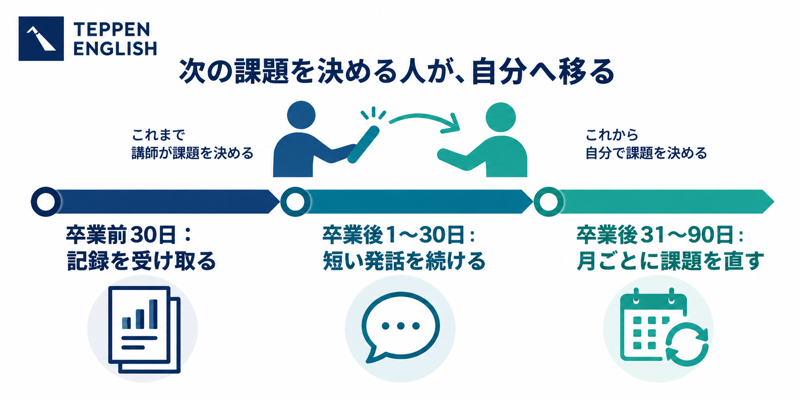 TEPPEN ENGLISH

次の課題を決める人が、自分へ移る

これまで
講師が課題を決める

これから
自分で課題を決める

卒業前30日：
記録を受け取る

卒業後1〜30日：
短い発話を続ける

卒業後31〜90日：
月ごとに課題を直す