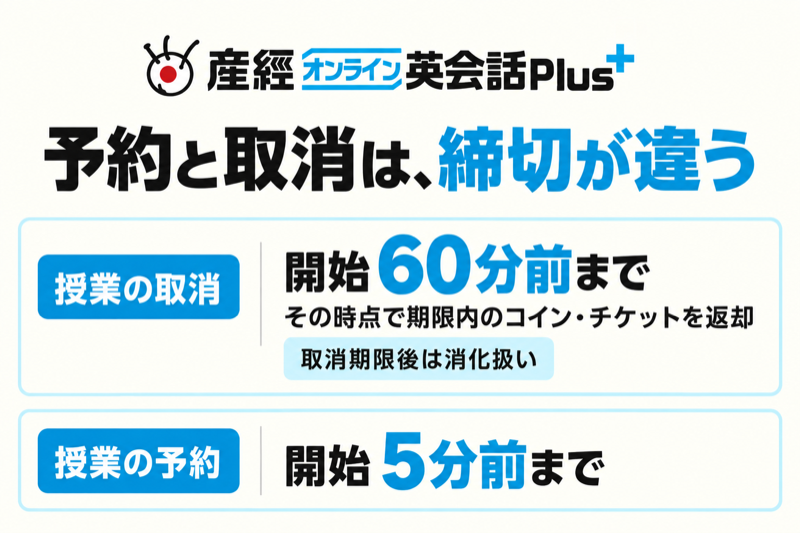 産經オンライン英会話Plus+

予約と取消は、締切が違う

授業の取消

開始60分前まで
その時点で期限内のコイン・チケットを返却

取消期限後は消化扱い

授業の予約

開始5分前まで