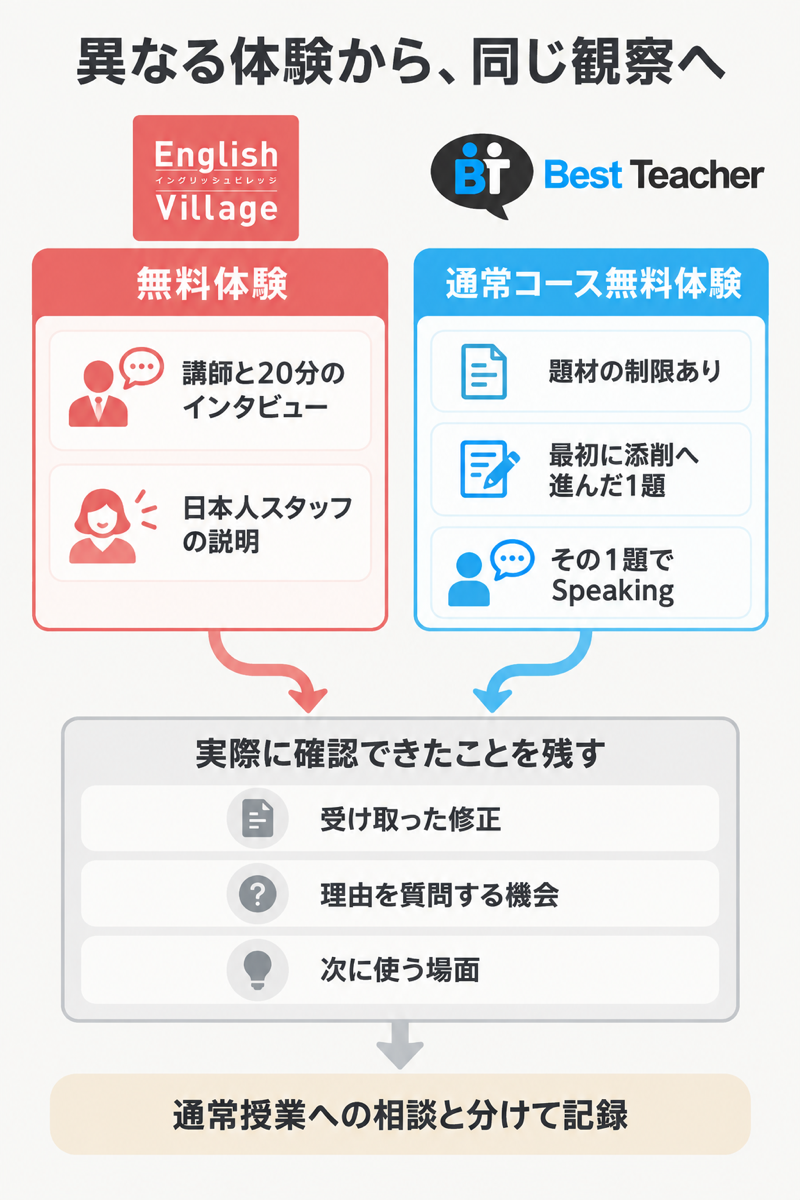 異なる体験から、同じ観察へ

English
イングリッシュビレッジ
Village

BT Best Teacher

無料体験

講師と20分のインタビュー

日本人スタッフの説明

通常コース無料体験

題材の制限あり

最初に添削へ進んだ1題

その1題でSpeaking

実際に確認できたことを残す

受け取った修正

理由を質問する機会

次に使う場面

通常授業への相談と分けて記録