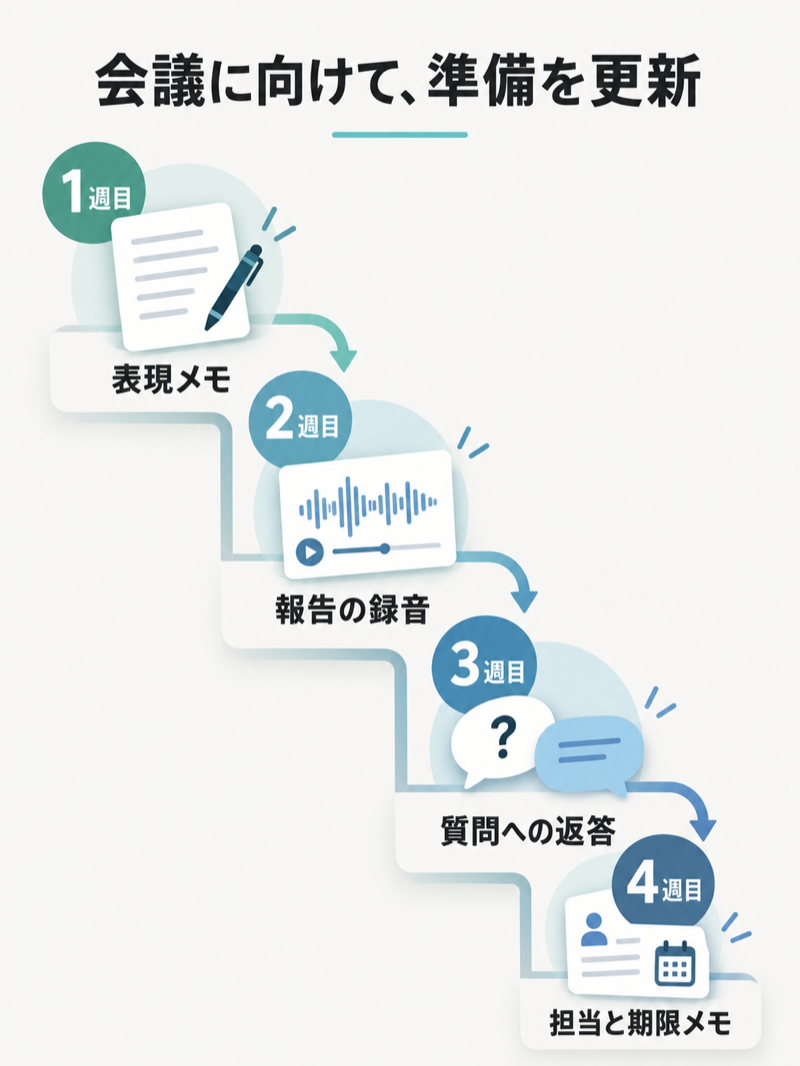 会議に向けて、準備を更新

1週目
表現メモ

2週目
報告の録音

3週目
?
質問への返答

4週目
担当と期限メモ