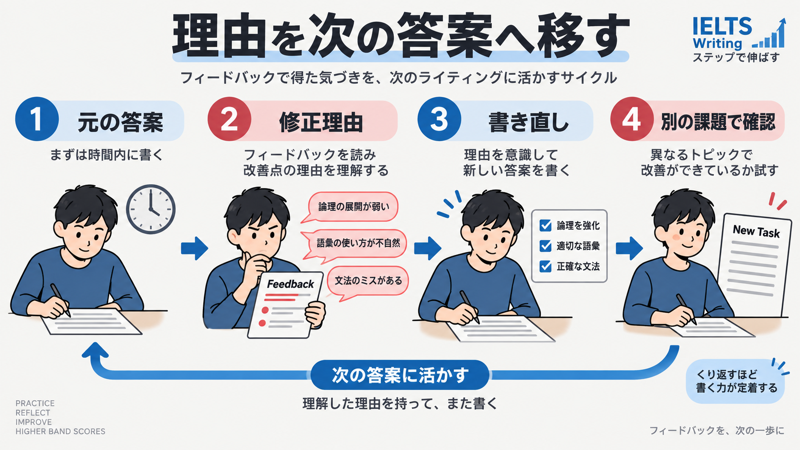 理由を次の答案へ移す

IELTS Writing
ステップで伸ばす

フィードバックで得た気づきを、次のライティングに活かすサイクル

1 元の答案
まずは時間内に書く

2 修正理由
フィードバックを読み改善点の理由を理解する

論理の展開が弱い
語彙の使い方が不自然
文法のミスがある

Feedback

3 書き直し
理由を意識して新しい答案を書く

論理を強化
適切な語彙
正確な文法

4 別の課題で確認
異なるトピックで改善ができているか試す

New Task

次の答案に活かす
理解した理由を持って、また書く

くり返すほど書く力が定着する

PRACTICE
REFLECT
IMPROVE
HIGHER BAND SCORES

フィードバックを、次の一歩に