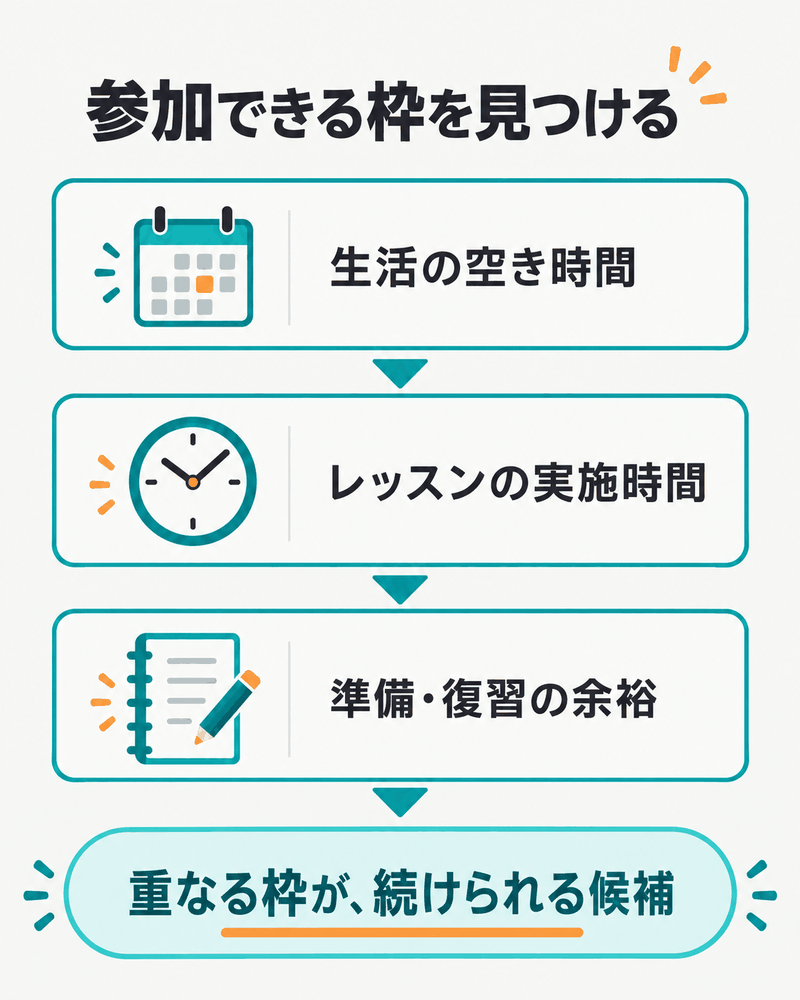 参加できる枠を見つける

生活の空き時間

レッスンの実施時間

準備・復習の余裕

重なる枠が、続けられる候補