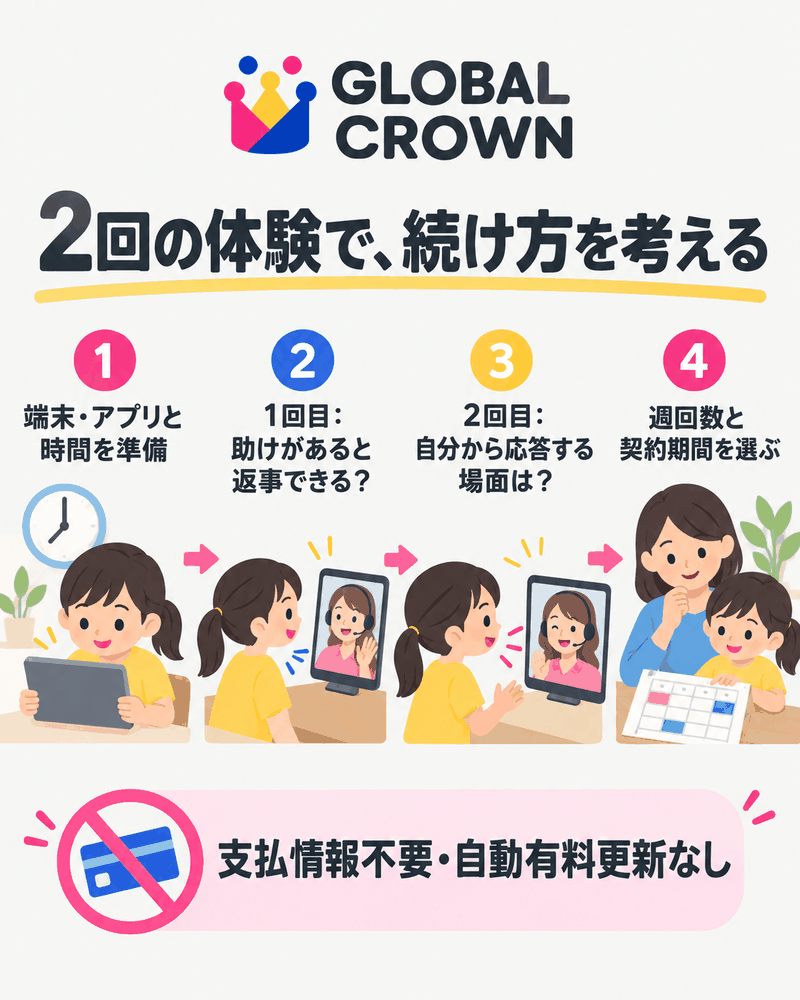 GLOBAL
CROWN

2回の体験で、続け方を考える

1
端末・アプリと
時間を準備

2
1回目:
助けがあると
返事できる?

3
2回目:
自分から応答する
場面は?

4
週回数と
契約期間を選ぶ

支払情報不要・自動有料更新なし