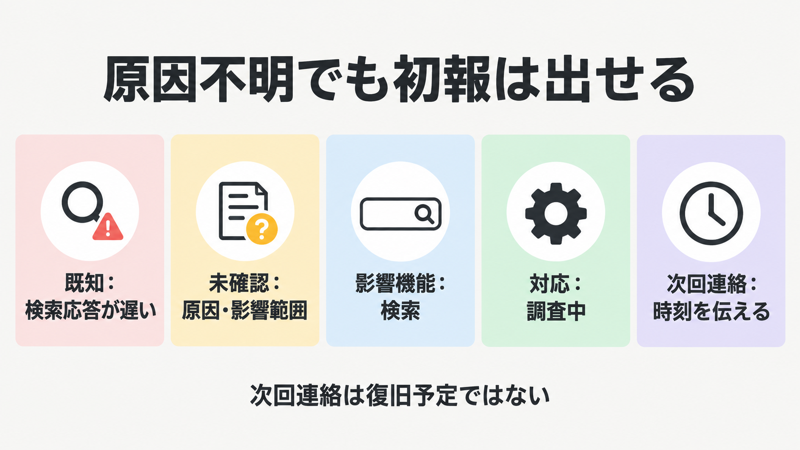 原因不明でも初報は出せる

既知：
検索応答が遅い

未確認：
原因・影響範囲

影響機能：
検索

対応：
調査中

次回連絡：
時刻を伝える

次回連絡は復旧予定ではない