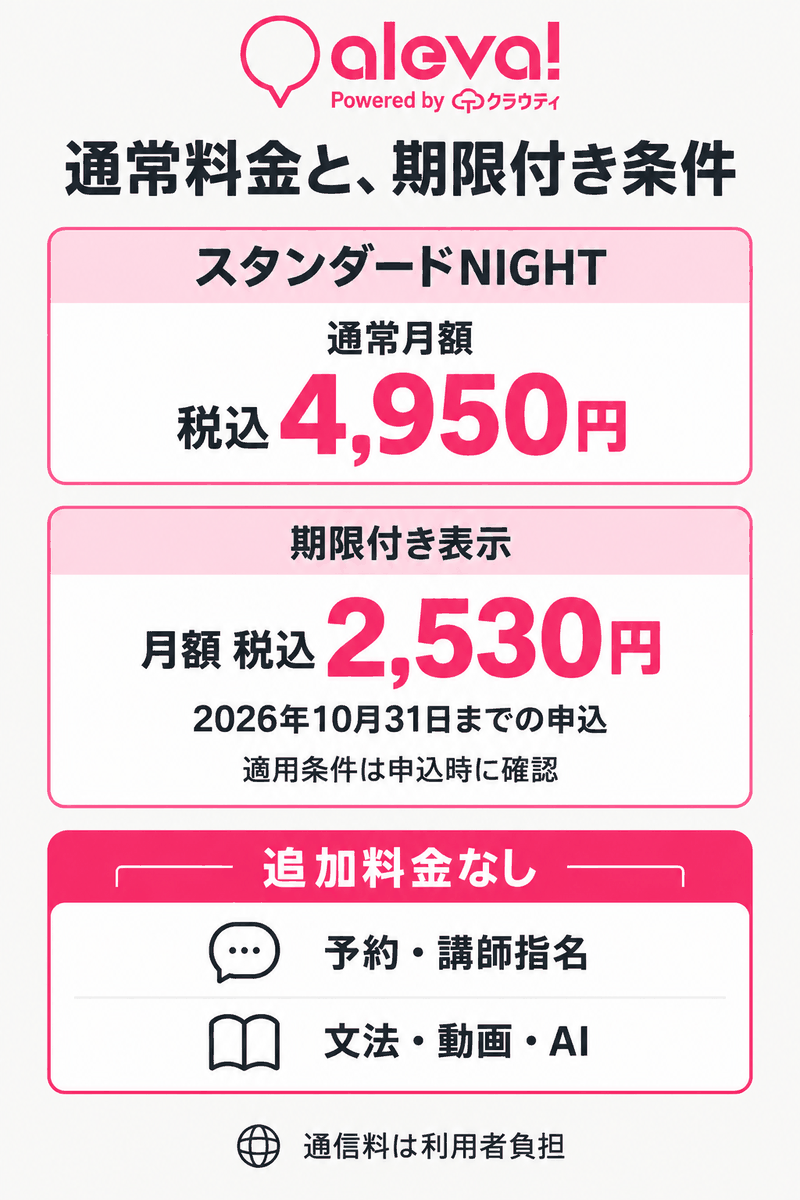 aleva!
Powered by クラウティ

通常料金と、期限付き条件

スタンダードNIGHT

通常月額
税込 4,950円

期限付き表示

月額 税込 2,530円
2026年10月31日までの申込
適用条件は申込時に確認

追加料金なし

予約・講師指名

文法・動画・AI

通信料は利用者負担